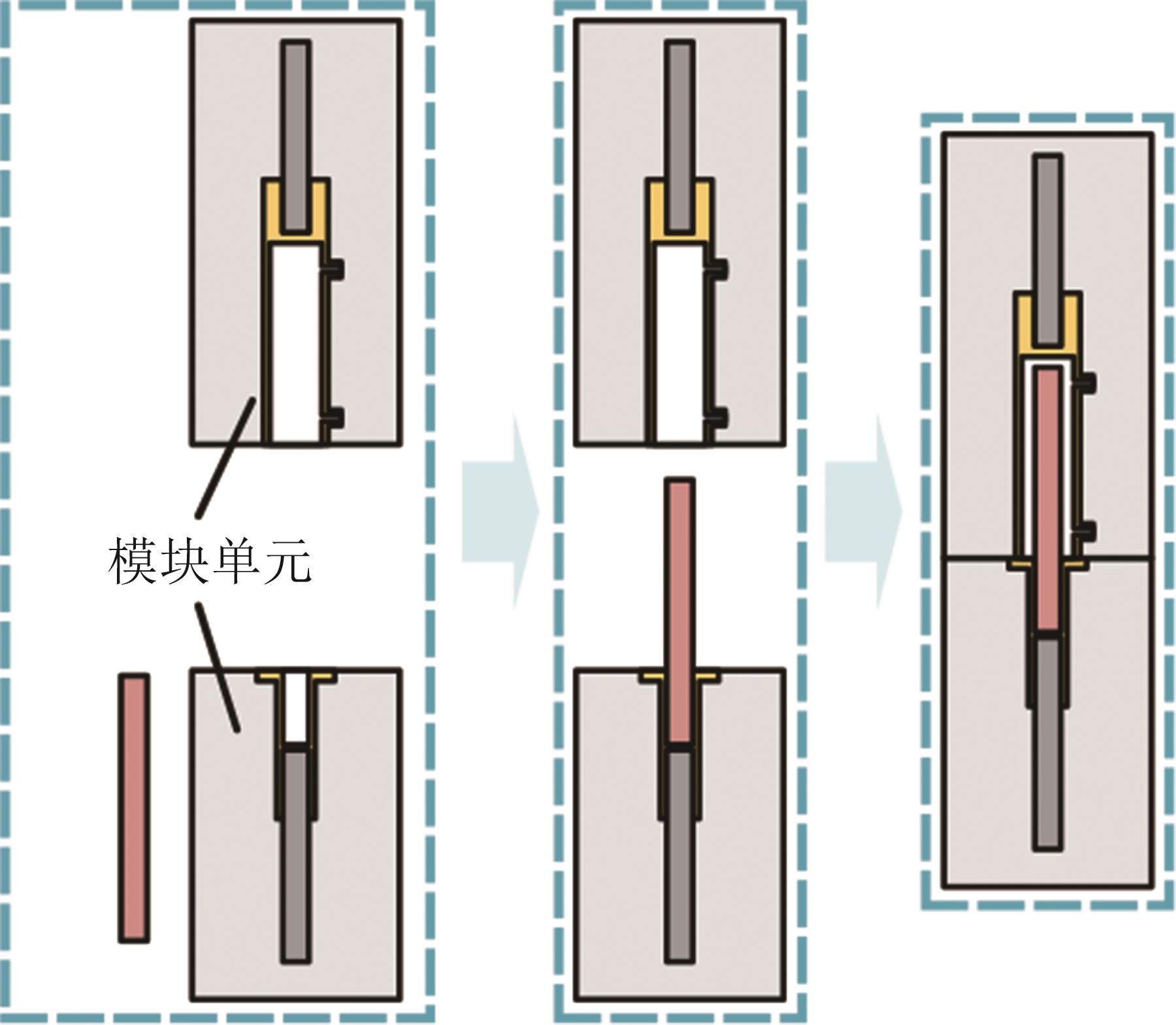 模块单元