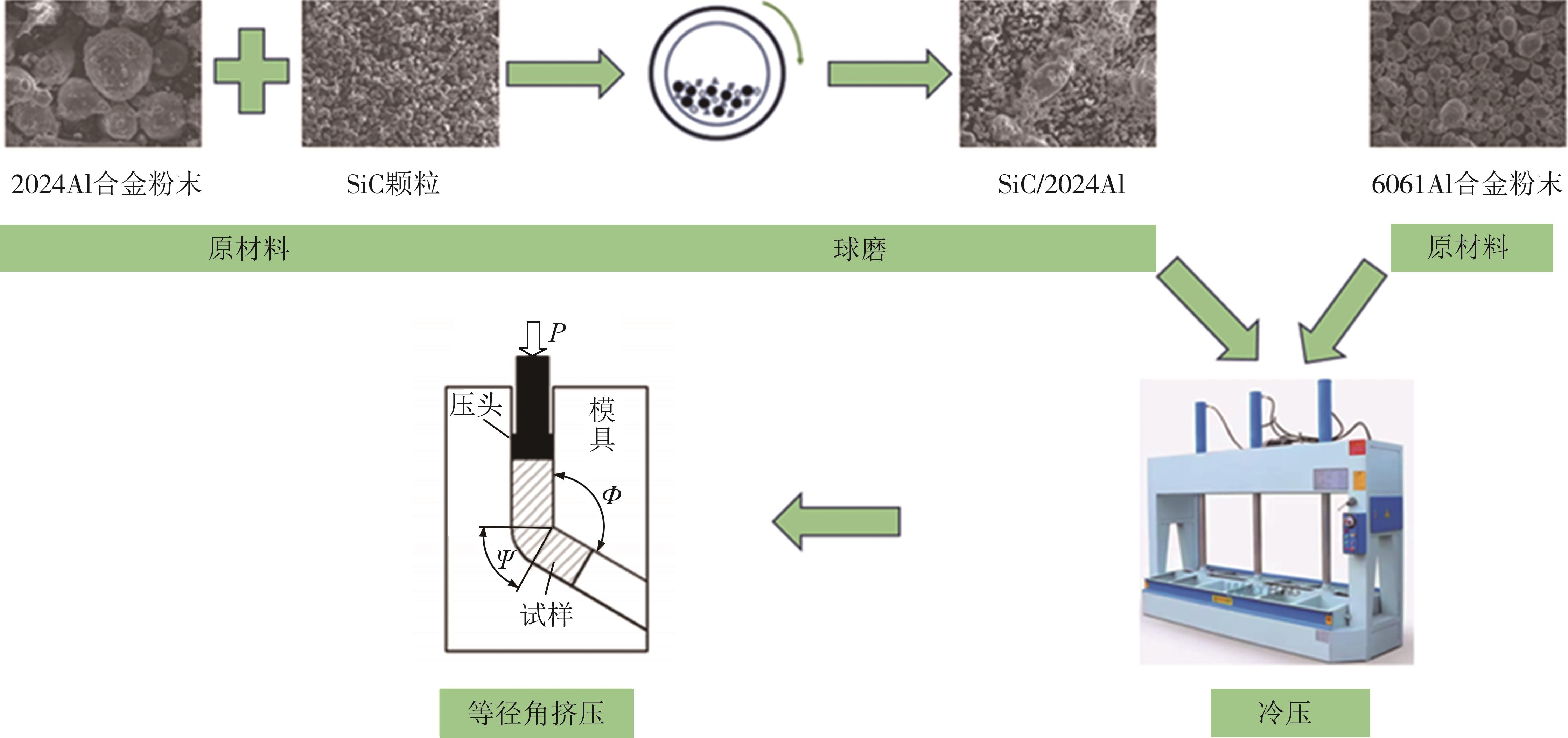 2024Al合金粉末

SiC颗粒

SiC/2024Al

6061Al合金粉末

原材料

球磨

原材料

$P$

压头

模具

$\Phi$

$\Psi$

试样

等径角挤压

冷压