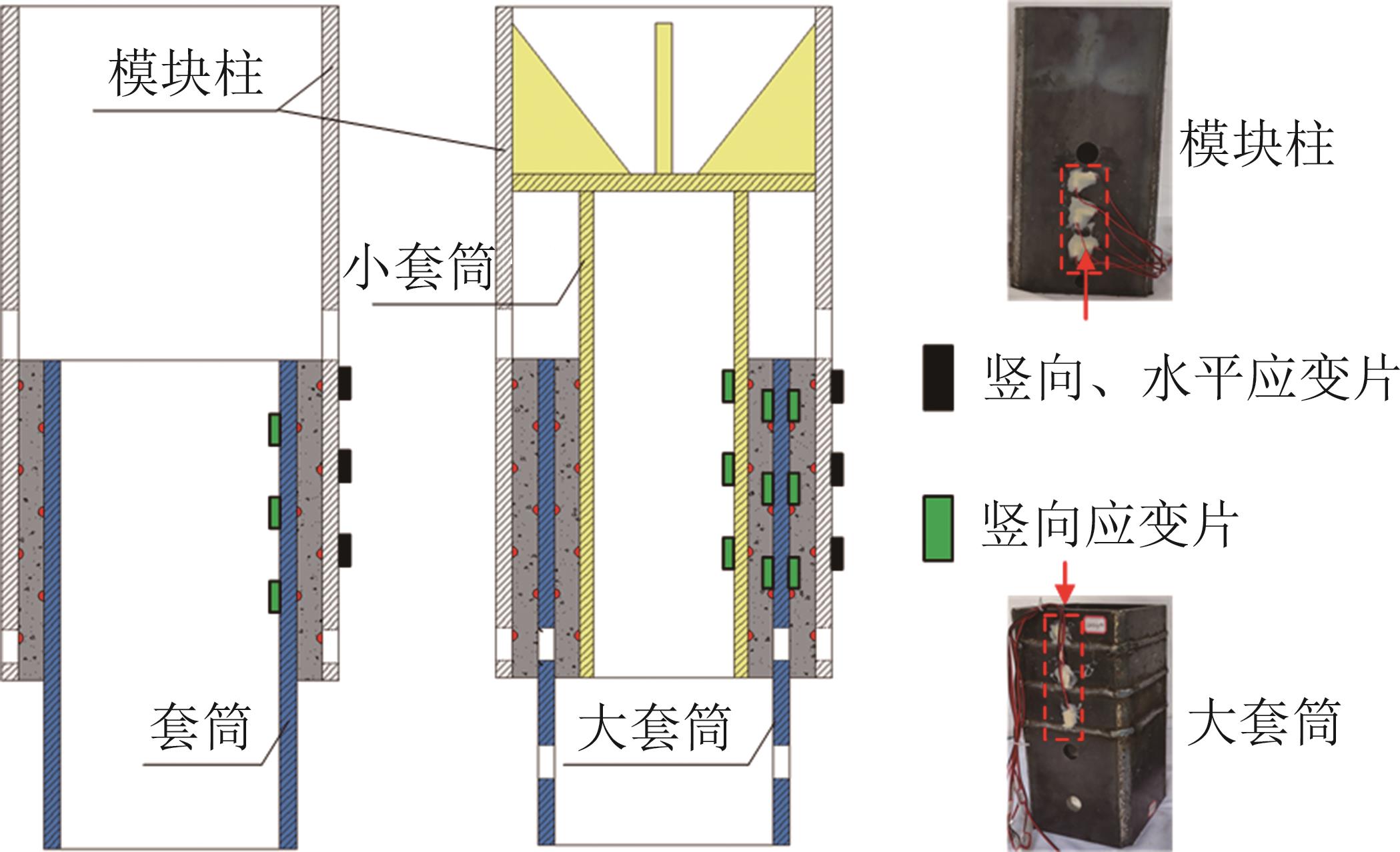 模块柱

小套筒

套筒

大套筒

模块柱

竖向、水平应变片

竖向应变片

大套筒